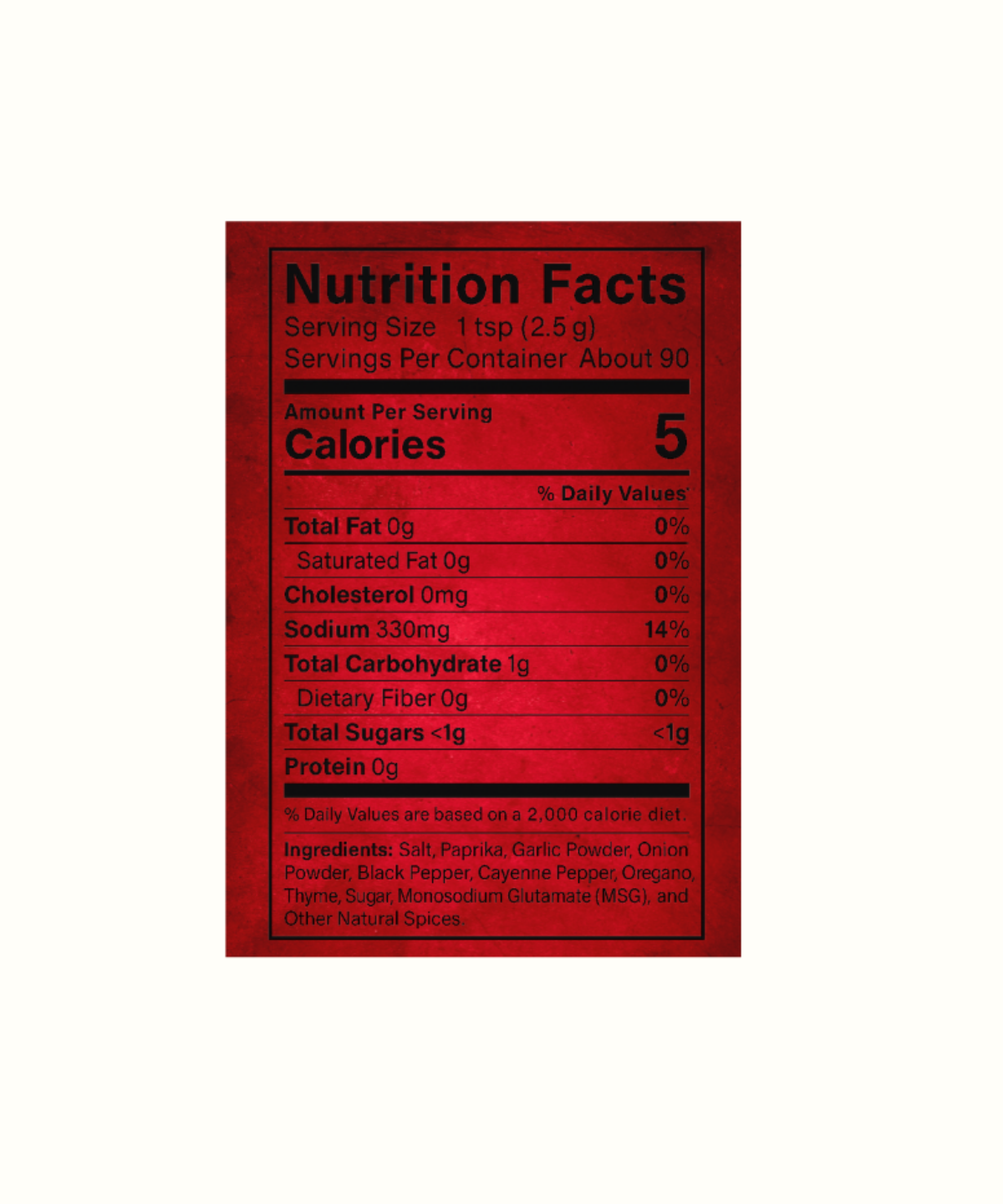 Nutrition Facts
Serving Size 1 tsp (2.5 g)
Servings Per Container About 90

Amount Per Serving
Calories 5

| | % Daily Values* |
|---|---|
| Total Fat 0g | 0% |
| Saturated Fat 0g | 0% |
| Cholesterol 0mg | 0% |
| Sodium 330mg | 14% |
| Total Carbohydrate 1g | 0% |
| Dietary Fiber 0g | 0% |
| Total Sugars <1g | <1g |
| Protein 0g | |

% Daily Values are based on a 2,000 calorie diet.

Ingredients: Salt, Paprika, Garlic Powder, Onion Powder, Black Pepper, Cayenne Pepper, Oregano, Thyme, Sugar, Monosodium Glutamate (MSG), and Other Natural Spices.